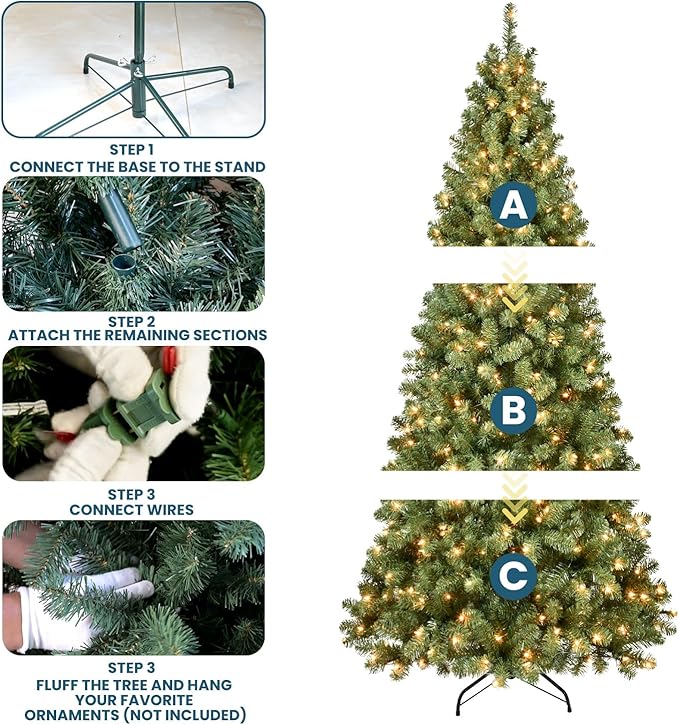 STEP 1
CONNECT THE BASE TO THE STAND

STEP 2
ATTACH THE REMAINING SECTIONS

STEP 3
CONNECT WIRES

STEP 3
FLUFF THE TREE AND HANG YOUR FAVORITE ORNAMENTS (NOT INCLUDED)

A

B

C