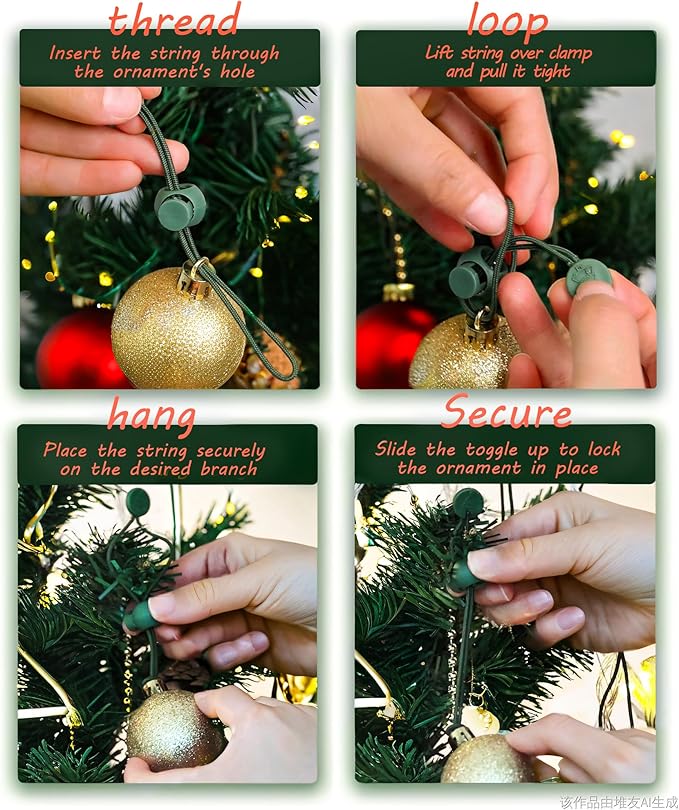 thread

Insert the string through the ornament's hole

loop

Lift string over clamp and pull it tight

hang

Place the string securely on the desired branch

Secure

Slide the toggle up to lock the ornament in place

该作品由堆友AI生成