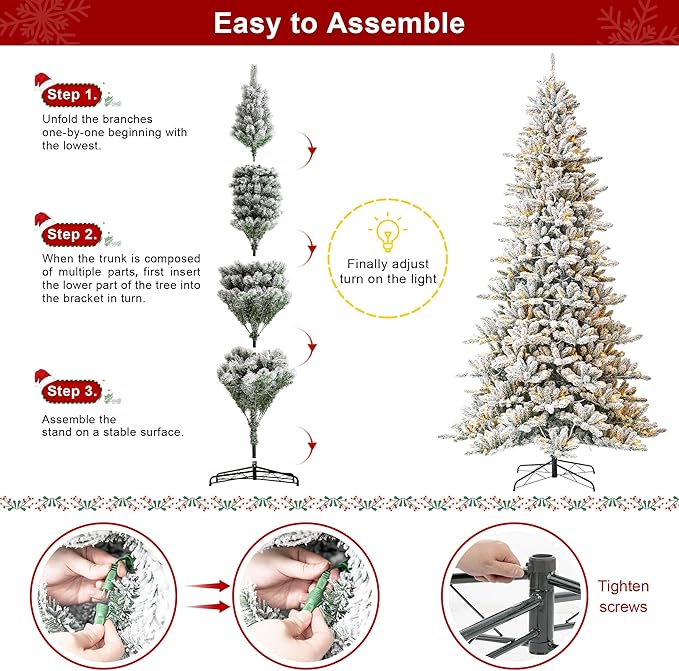 Easy to Assemble

Step 1.

Unfold the branches one-by-one beginning with the lowest.

Step 2.

When the trunk is composed of multiple parts, first insert the lower part of the tree into the bracket in turn.

Step 3.

Assemble the stand on a stable surface.

Finally adjust turn on the light

Tighten screws