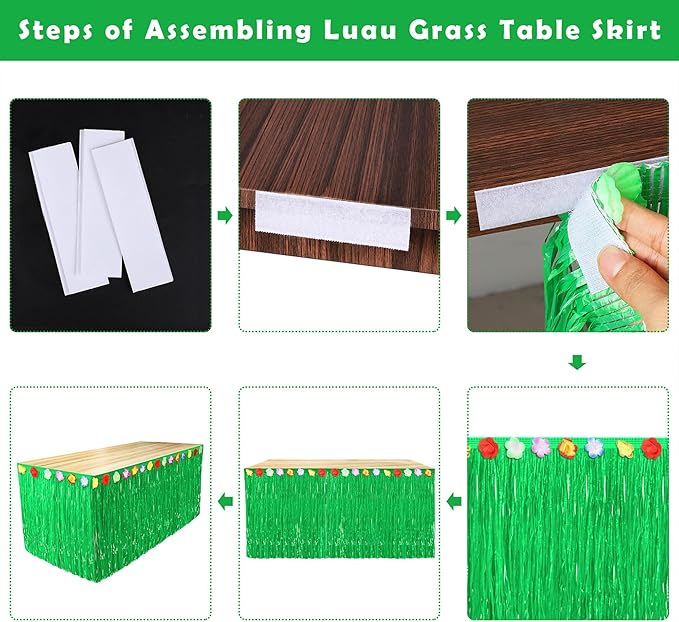 Steps of Assembling Luau Grass Table Skirt