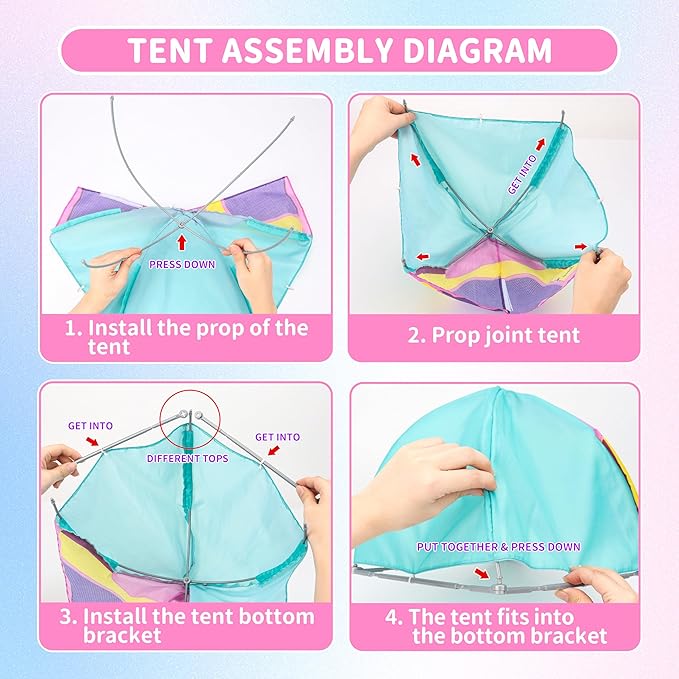 TENT ASSEMBLY DIAGRAM

PRESS DOWN

1. Install the prop of the tent

GET INTO

2. Prop joint tent

GET INTO

GET INTO

DIFFERENT TOPS

3. Install the tent bottom bracket

PUT TOGETHER & PRESS DOWN

4. The tent fits into the bottom bracket