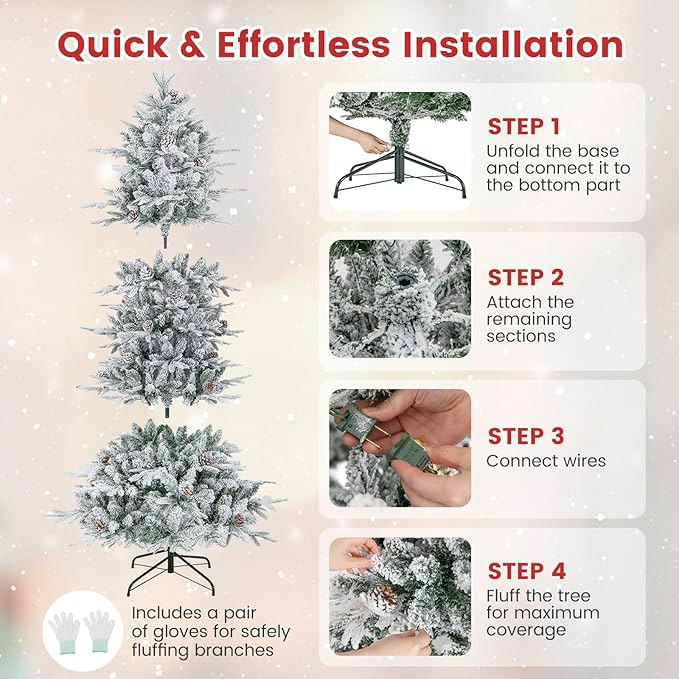 Quick & Effortless Installation

STEP 1
Unfold the base and connect it to the bottom part

STEP 2
Attach the remaining sections

STEP 3
Connect wires

STEP 4
Fluff the tree for maximum coverage

Includes a pair of gloves for safely fluffing branches