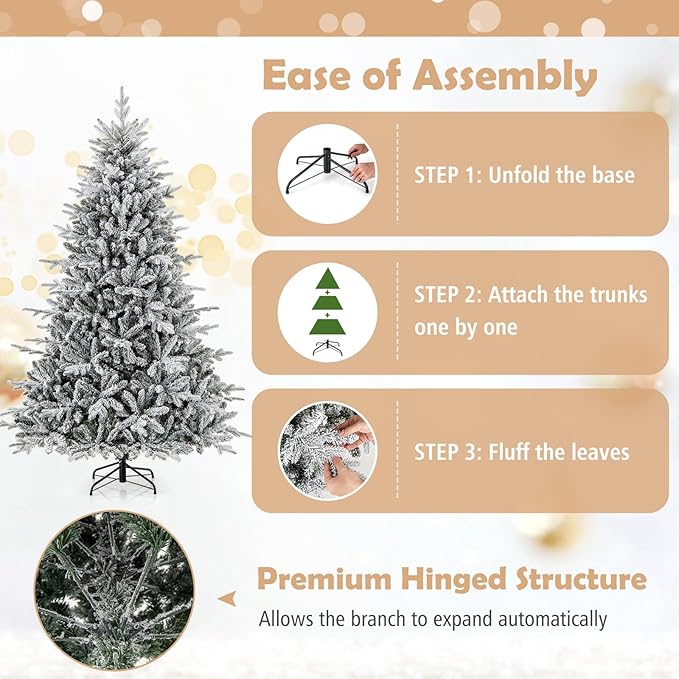 Ease of Assembly

STEP 1: Unfold the base

STEP 2: Attach the trunks one by one

STEP 3: Fluff the leaves

Premium Hinged Structure

Allows the branch to expand automatically