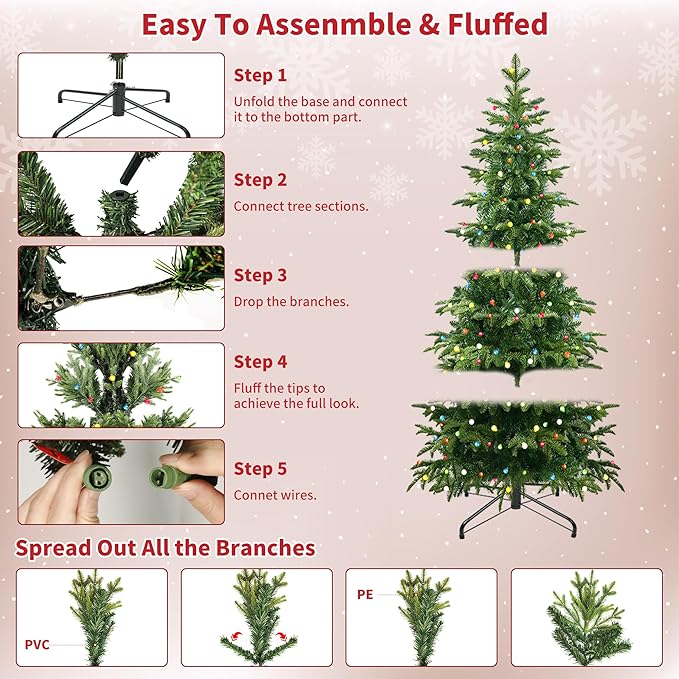 Easy To Assenmble & Fluffed

Step 1
Unfold the base and connect it to the bottom part.

Step 2
Connect tree sections.

Step 3
Drop the branches.

Step 4
Fluff the tips to achieve the full look.

Step 5
Connet wires.

Spread Out All the Branches

PVC

PE