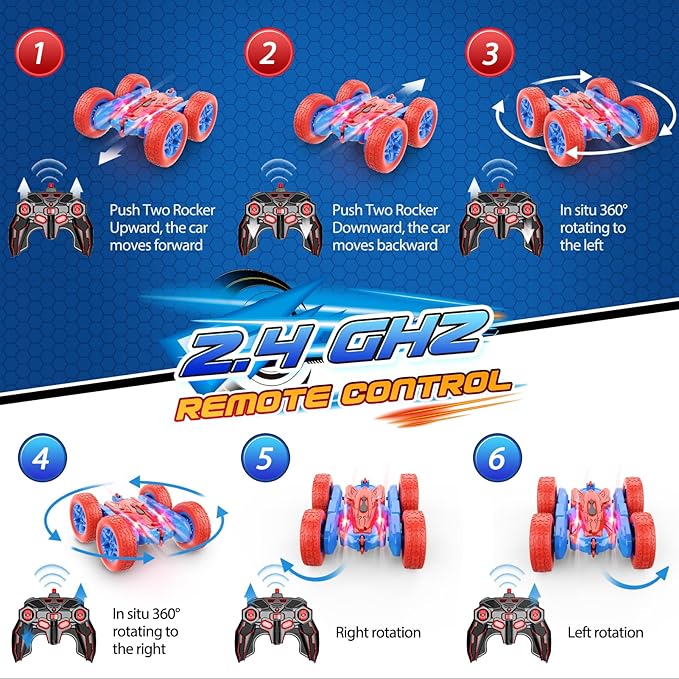 1

Push Two Rocker Upward, the car moves forward

2

Push Two Rocker Downward, the car moves backward

3

In situ 360° rotating to the left

2.4 GHZ
REMOTE CONTROL

4

In situ 360° rotating to the right

5

Right rotation

6

Left rotation