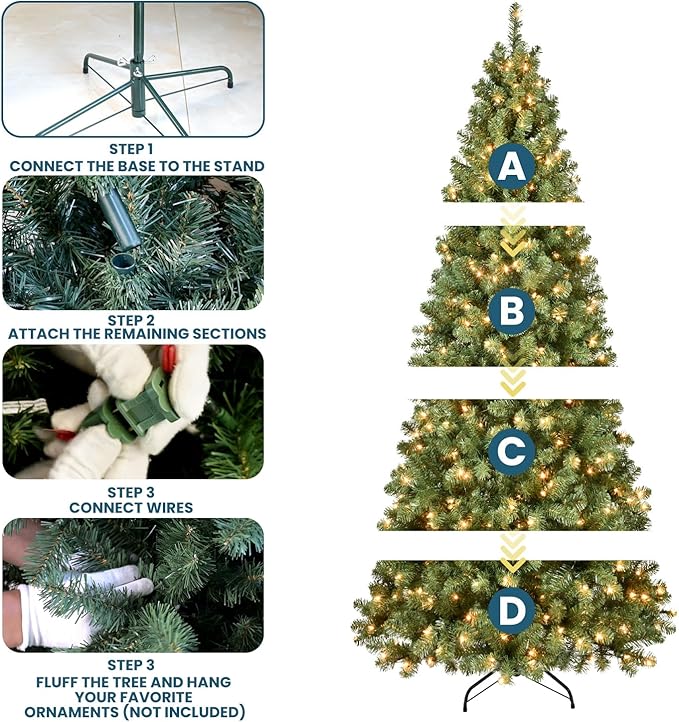 STEP 1
CONNECT THE BASE TO THE STAND

STEP 2
ATTACH THE REMAINING SECTIONS

STEP 3
CONNECT WIRES

STEP 3
FLUFF THE TREE AND HANG YOUR FAVORITE ORNAMENTS (NOT INCLUDED)

A

B

C

D