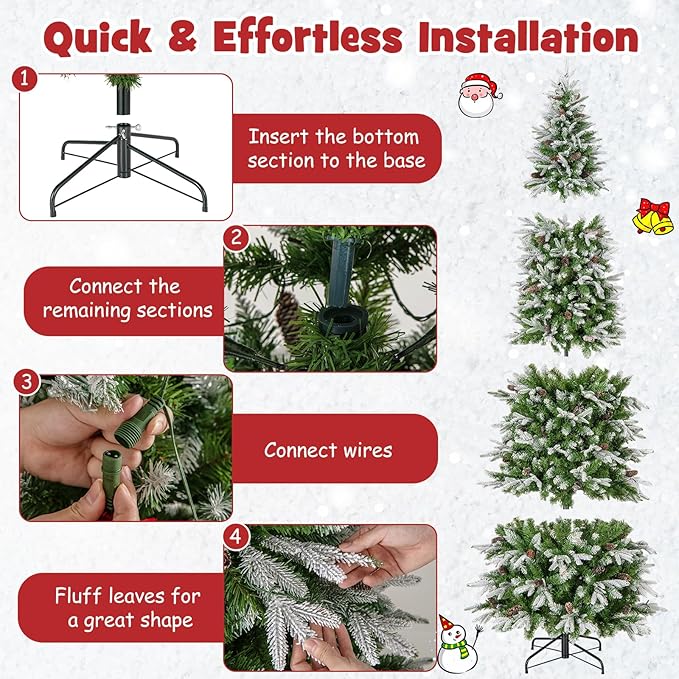 Quick & Effortless Installation

1

Insert the bottom section to the base

2

Connect the remaining sections

3

Connect wires

4

Fluff leaves for a great shape