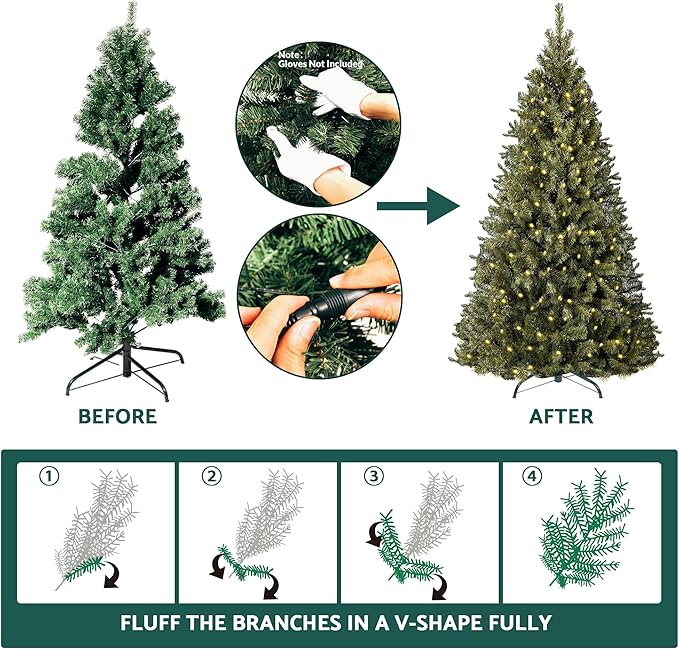 Note:
Gloves Not Included

BEFORE

AFTER

①

②

③

④

FLUFF THE BRANCHES IN A V-SHAPE FULLY