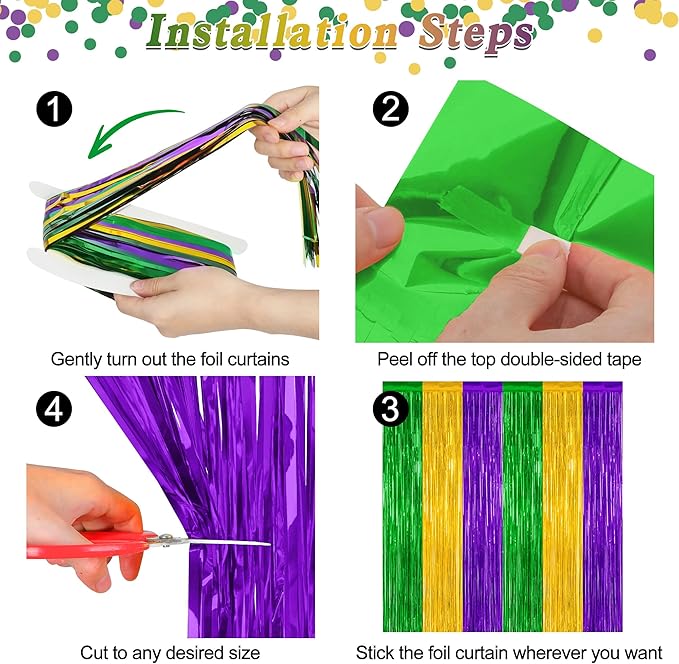 Installation Steps

1

Gently turn out the foil curtains

2

Peel off the top double-sided tape

4

Cut to any desired size

3

Stick the foil curtain wherever you want