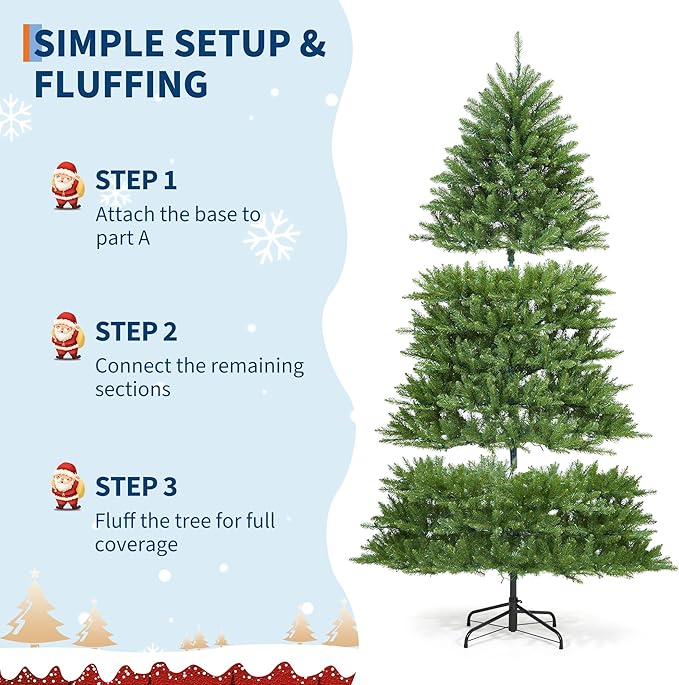 SIMPLE SETUP & FLUFFING

STEP 1
Attach the base to part A

STEP 2
Connect the remaining sections

STEP 3
Fluff the tree for full coverage