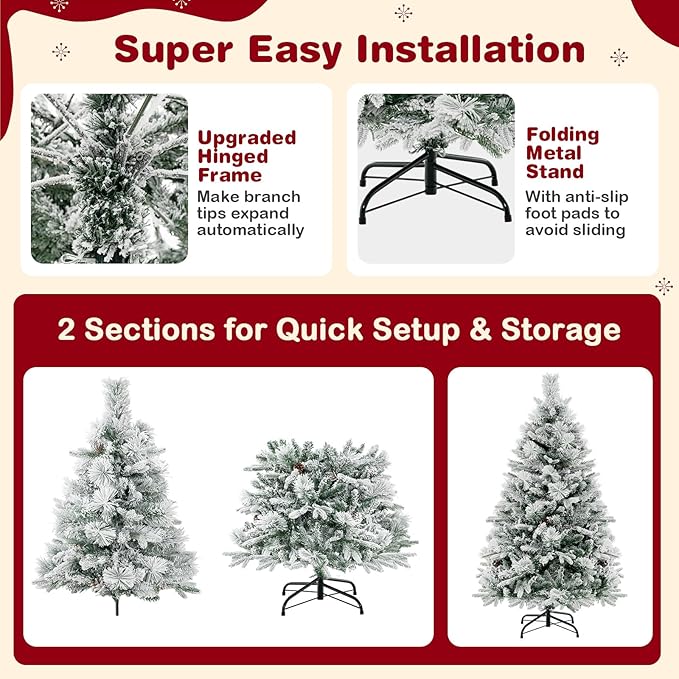 Super Easy Installation

Upgraded Hinged Frame
Make branch tips expand automatically

Folding Metal Stand
With anti-slip foot pads to avoid sliding

2 Sections for Quick Setup & Storage