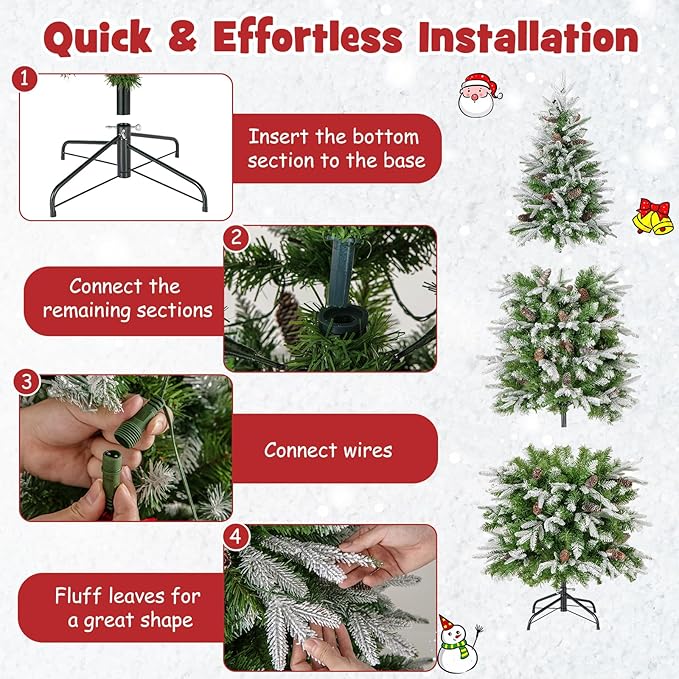 Quick & Effortless Installation

1

Insert the bottom section to the base

2

Connect the remaining sections

3

Connect wires

4

Fluff leaves for a great shape