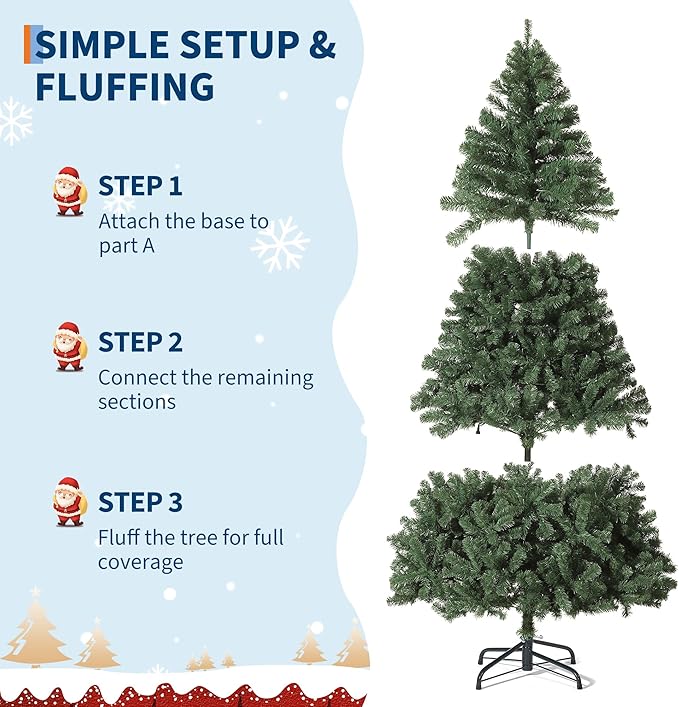 SIMPLE SETUP & FLUFFING

STEP 1
Attach the base to part A

STEP 2
Connect the remaining sections

STEP 3
Fluff the tree for full coverage