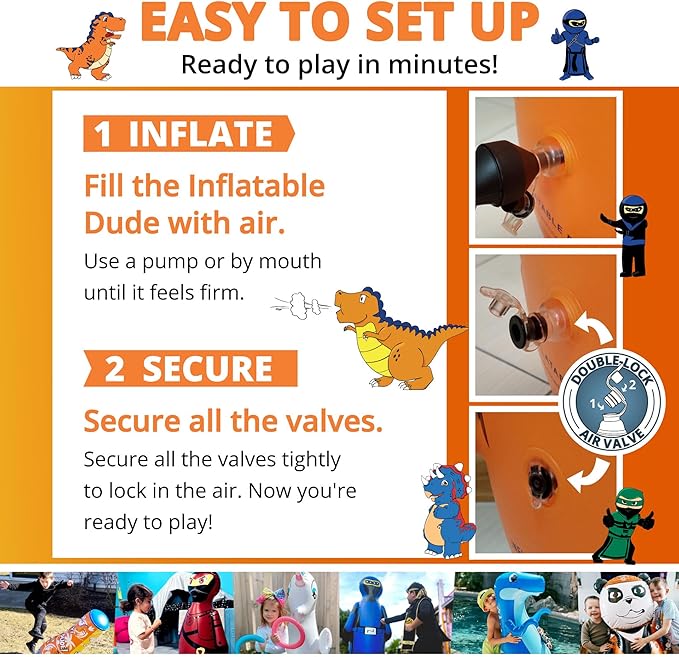 EASY TO SET UP
Ready to play in minutes!

1 INFLATE
Fill the Inflatable Dude with air.
Use a pump or by mouth until it feels firm.

2 SECURE
Secure all the valves.
Secure all the valves tightly to lock in the air. Now you're ready to play!

DOUBLE-LOCK
1 2
AIR VALVE