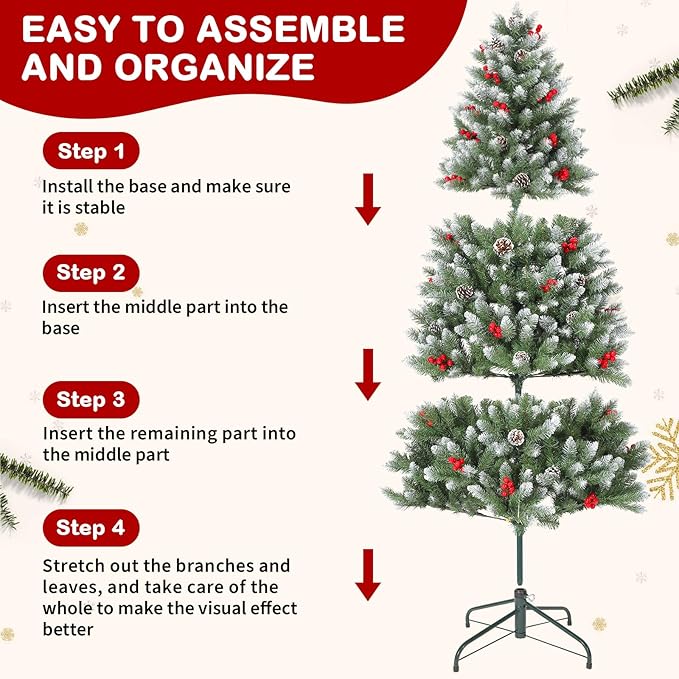 EASY TO ASSEMBLE AND ORGANIZE

Step 1

Install the base and make sure it is stable

Step 2

Insert the middle part into the base

Step 3

Insert the remaining part into the middle part

Step 4

Stretch out the branches and leaves, and take care of the whole to make the visual effect better