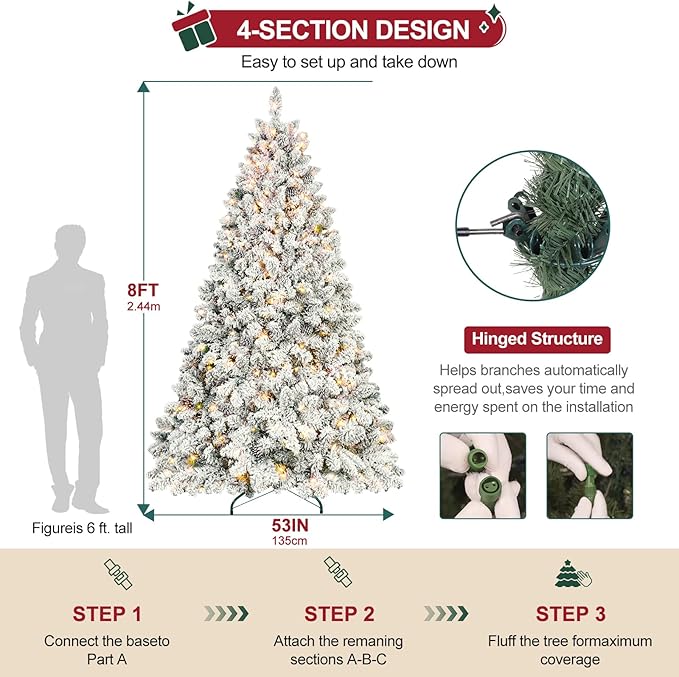 4-SECTION DESIGN

Easy to set up and take down

8FT
2.44m

Figureis 6 ft. tall

53IN
135cm

Hinged Structure

Helps branches automatically spread out,saves your time and energy spent on the installation

STEP 1
Connect the baseto Part A

STEP 2
Attach the remaning sections A-B-C

STEP 3
Fluff the tree formaximum coverage