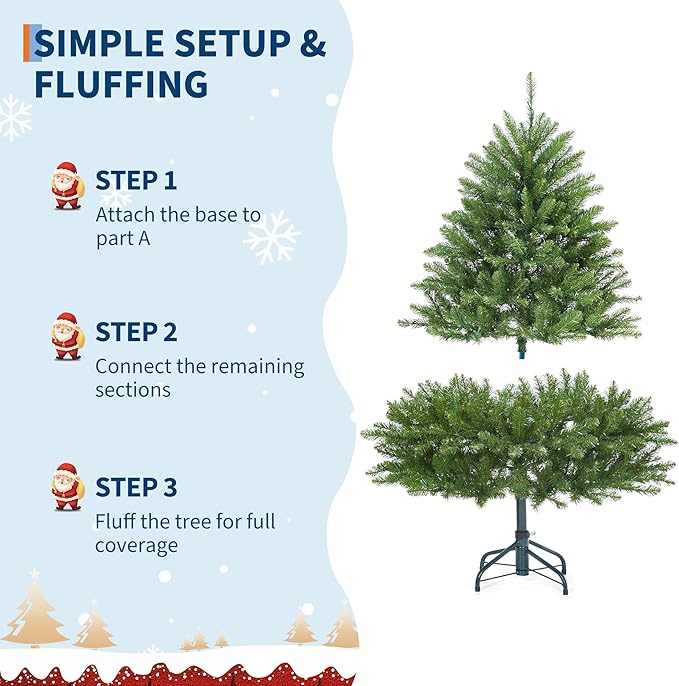 SIMPLE SETUP & FLUFFING

STEP 1
Attach the base to part A

STEP 2
Connect the remaining sections

STEP 3
Fluff the tree for full coverage