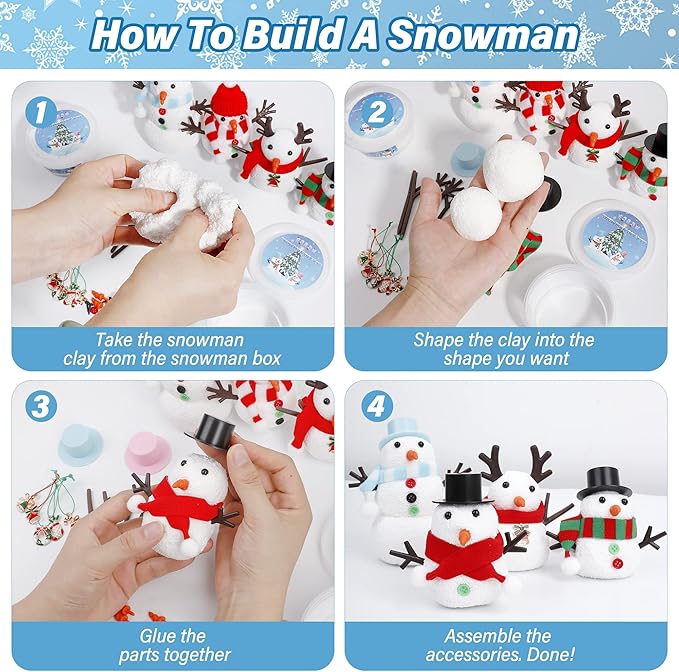 How To Build A Snowman

1

Take the snowman clay from the snowman box

2

Shape the clay into the shape you want

3

Glue the parts together

4

Assemble the accessories. Done!