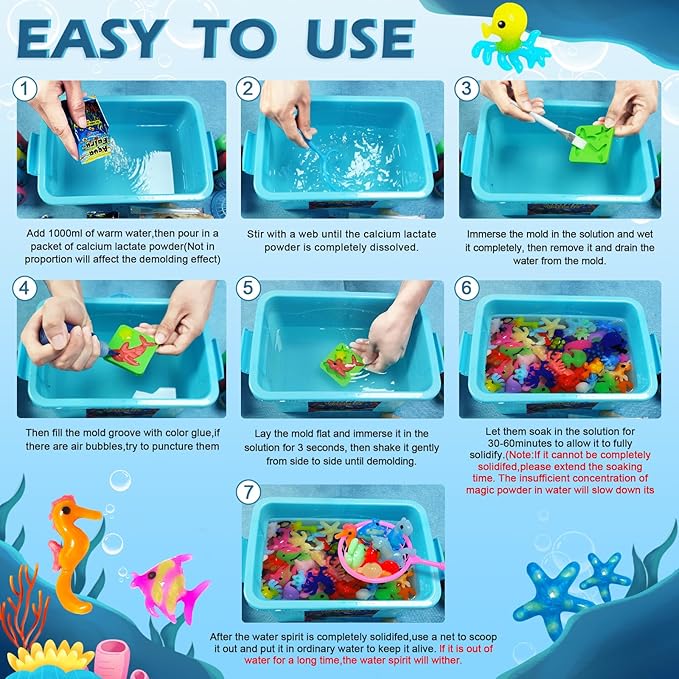 EASY TO USE

1
Add 1000ml of warm water,then pour in a packet of calcium lactate powder(Not in proportion will affect the demolding effect)

2
Stir with a web until the calcium lactate powder is completely dissolved.

3
Immerse the mold in the solution and wet it completely, then remove it and drain the water from the mold.

4
Then fill the mold groove with color glue,if there are air bubbles,try to puncture them

5
Lay the mold flat and immerse it in the solution for 3 seconds, then shake it gently from side to side until demolding.

6
Let them soak in the solution for 30-60minutes to allow it to fully solidify.(Note:If it cannot be completely solidifed,please extend the soaking time. The insufficient concentration of magic powder in water will slow down its

7
After the water spirit is completely solidifed,use a net to scoop it out and put it in ordinary water to keep it alive. If it is out of water for a long time,the water spirit will wither.