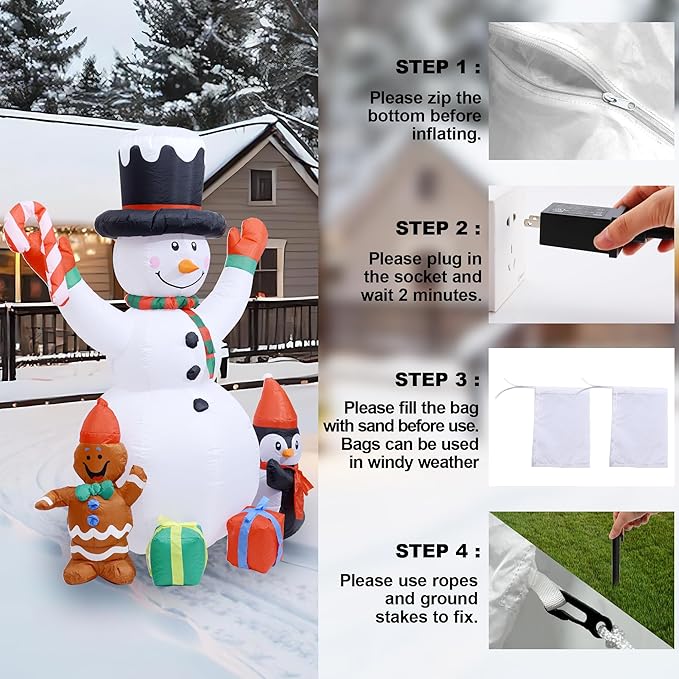 STEP 1 :

Please zip the bottom before inflating.

STEP 2 :

Please plug in the socket and wait 2 minutes.

STEP 3 :

Please fill the bag with sand before use. Bags can be used in windy weather

STEP 4 :

Please use ropes and ground stakes to fix.