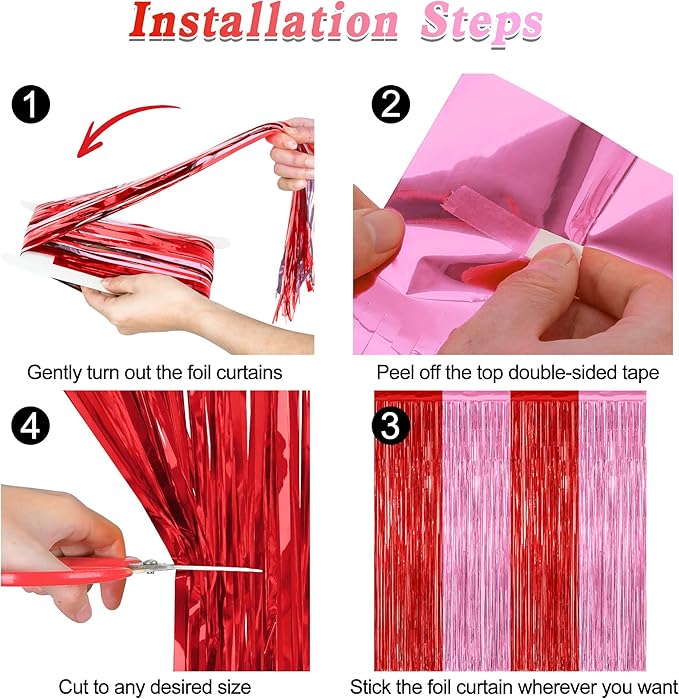 Installation Steps

1

Gently turn out the foil curtains

2

Peel off the top double-sided tape

4

Cut to any desired size

3

Stick the foil curtain wherever you want