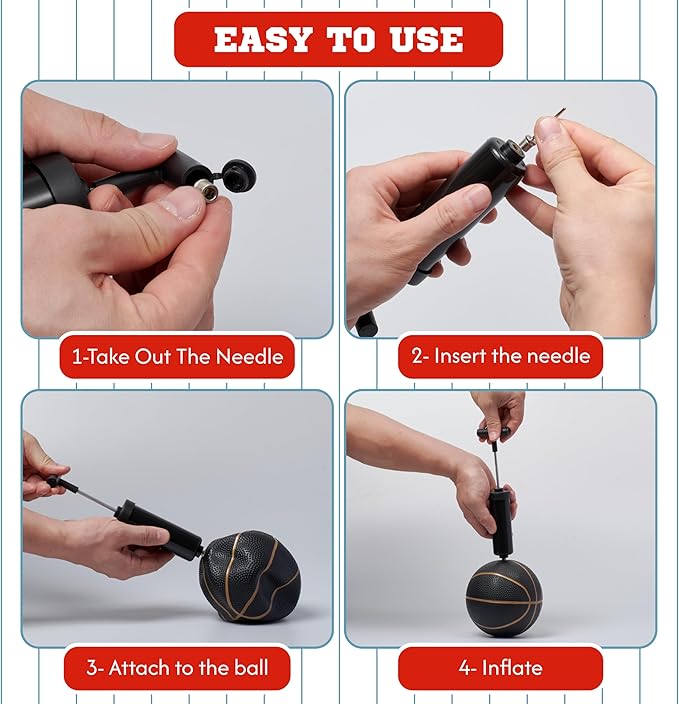 EASY TO USE

1-Take Out The Needle

2- Insert the needle

3- Attach to the ball

4- Inflate