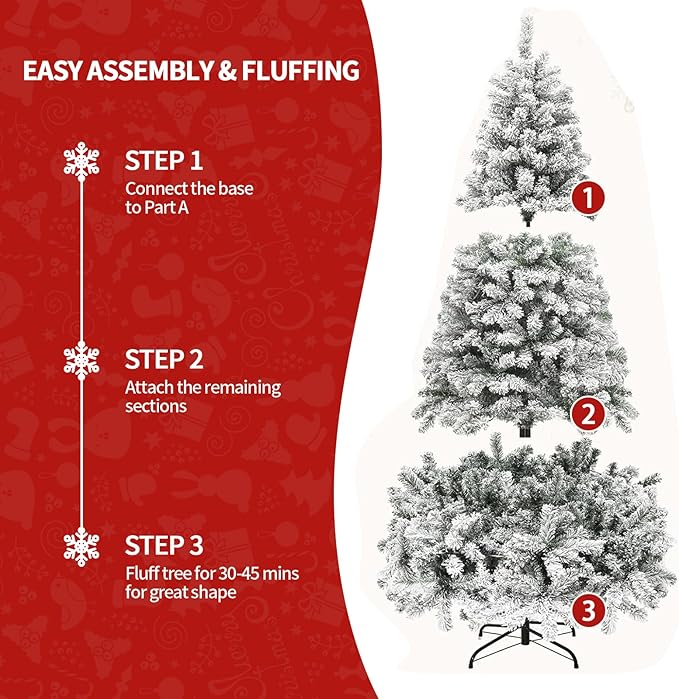 EASY ASSEMBLY & FLUFFING

STEP 1
Connect the base to Part A

STEP 2
Attach the remaining sections

STEP 3
Fluff tree for 30-45 mins for great shape

1

2

3