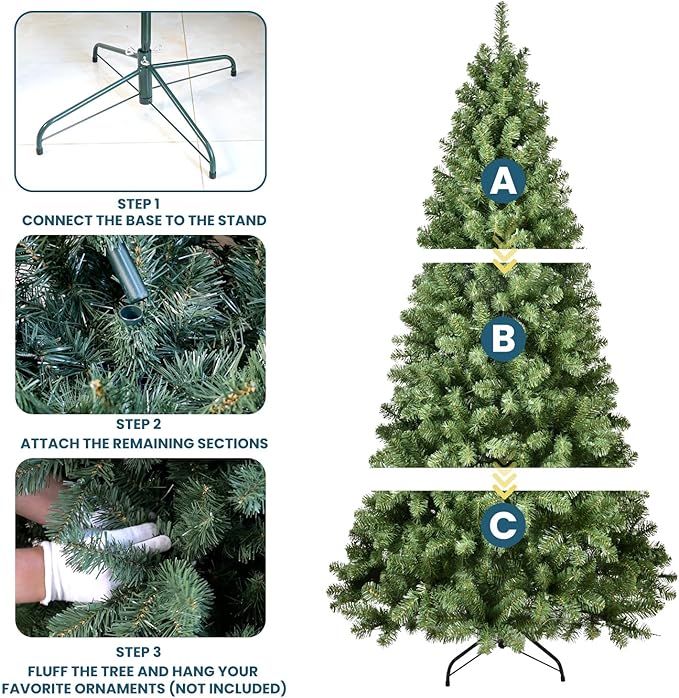 STEP 1
CONNECT THE BASE TO THE STAND

STEP 2
ATTACH THE REMAINING SECTIONS

STEP 3
FLUFF THE TREE AND HANG YOUR FAVORITE ORNAMENTS (NOT INCLUDED)

A

B

C