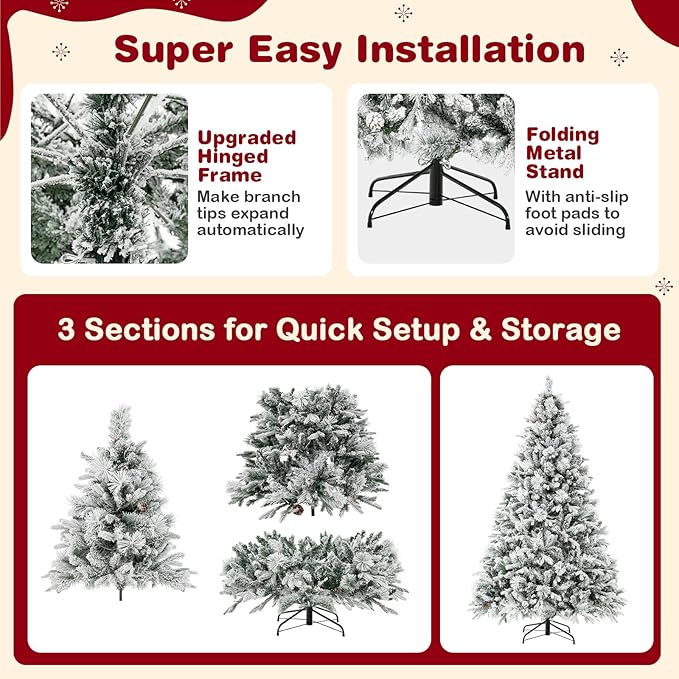 Super Easy Installation

Upgraded Hinged Frame
Make branch tips expand automatically

Folding Metal Stand
With anti-slip foot pads to avoid sliding

3 Sections for Quick Setup & Storage