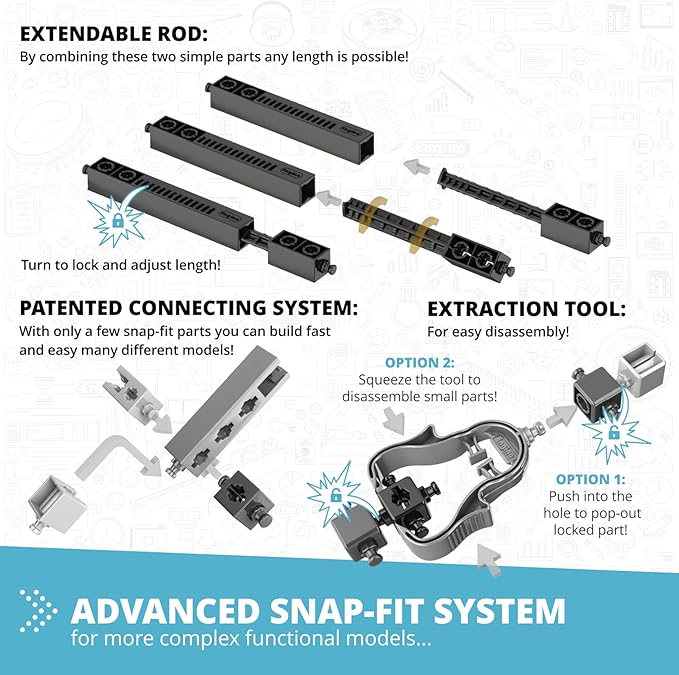 EXTENDABLE ROD:
By combining these two simple parts any length is possible!

Turn to lock and adjust length!

PATENTED CONNECTING SYSTEM:
With only a few snap-fit parts you can build fast and easy many different models!

EXTRACTION TOOL:
For easy disassembly!

OPTION 2:
Squeeze the tool to disassemble small parts!

OPTION 1:
Push into the hole to pop-out locked part!

ADVANCED SNAP-FIT SYSTEM
for more complex functional models...