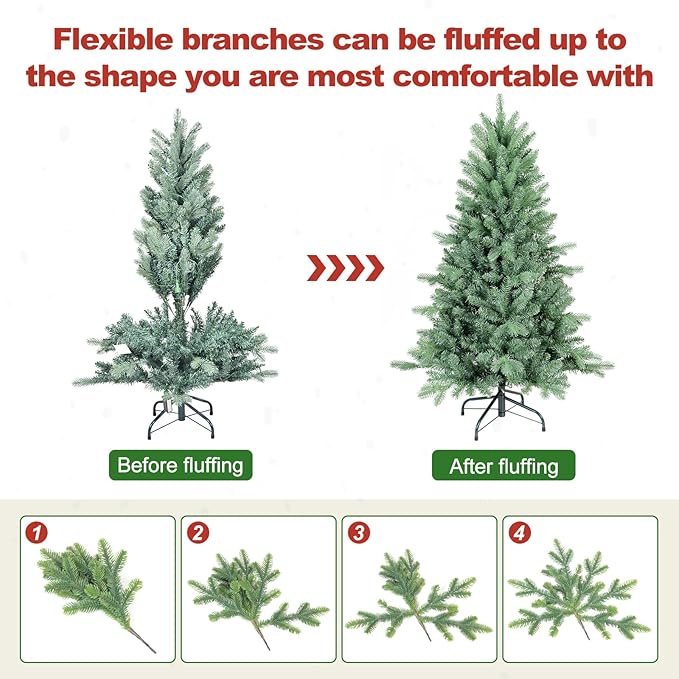 Flexible branches can be fluffed up to the shape you are most comfortable with

Before fluffing

After fluffing

1

2

3

4