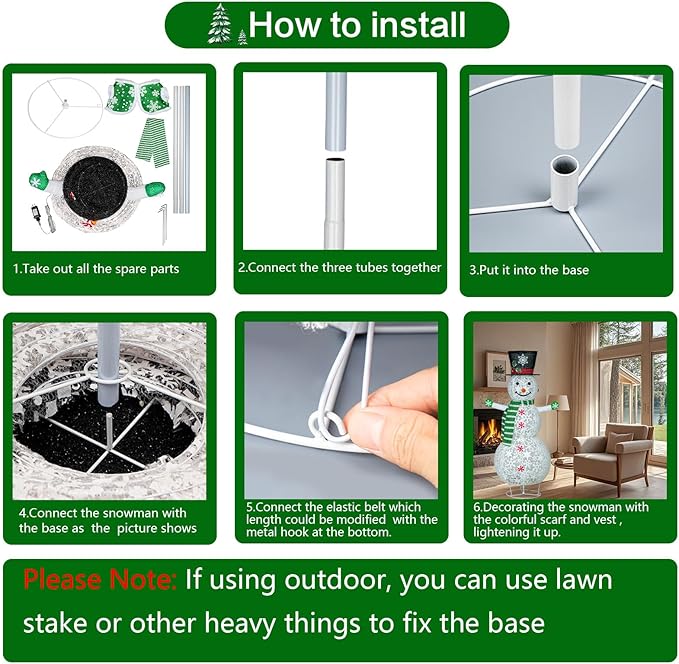 How to install

1.Take out all the spare parts

2.Connect the three tubes together

3.Put it into the base

4.Connect the snowman with the base as the picture shows

5.Connect the elastic belt which length could be modified with the metal hook at the bottom.

6.Decorating the snowman with the colorful scarf and vest , lightening it up.

Please Note: If using outdoor, you can use lawn stake or other heavy things to fix the base