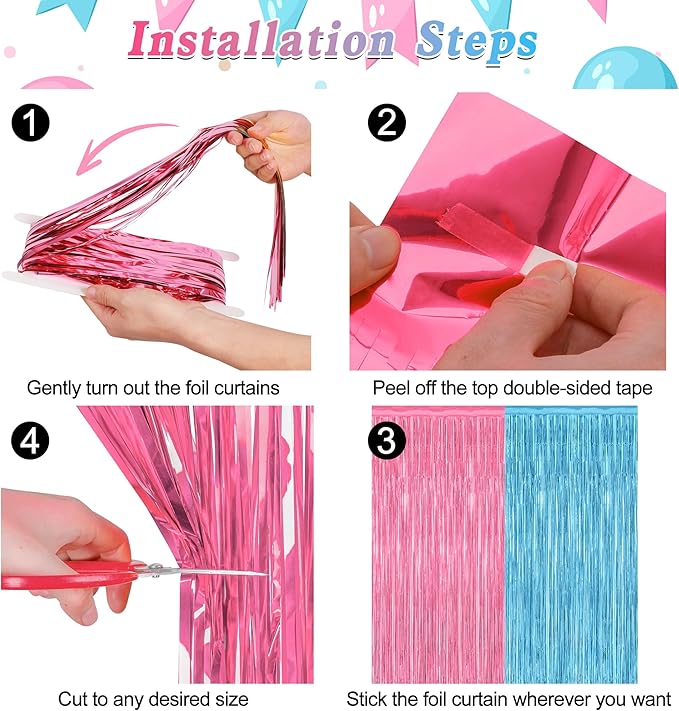 Installation Steps

1

Gently turn out the foil curtains

2

Peel off the top double-sided tape

4

Cut to any desired size

3

Stick the foil curtain wherever you want