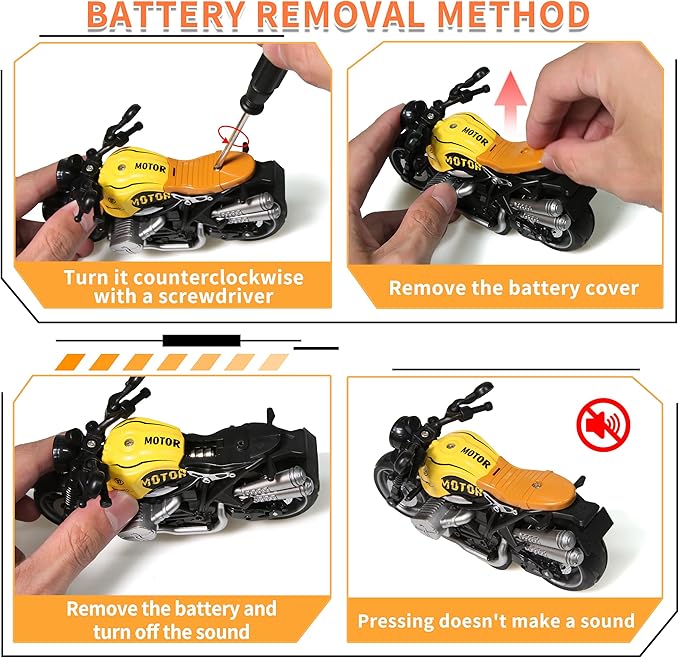 BATTERY REMOVAL METHOD

MOTOR

MOTOR

Turn it counterclockwise with a screwdriver

MOTOR

MOTOR

Remove the battery cover

MOTOR

MOTOR

Remove the battery and turn off the sound

MOTOR

MOTOR

Pressing doesn't make a sound