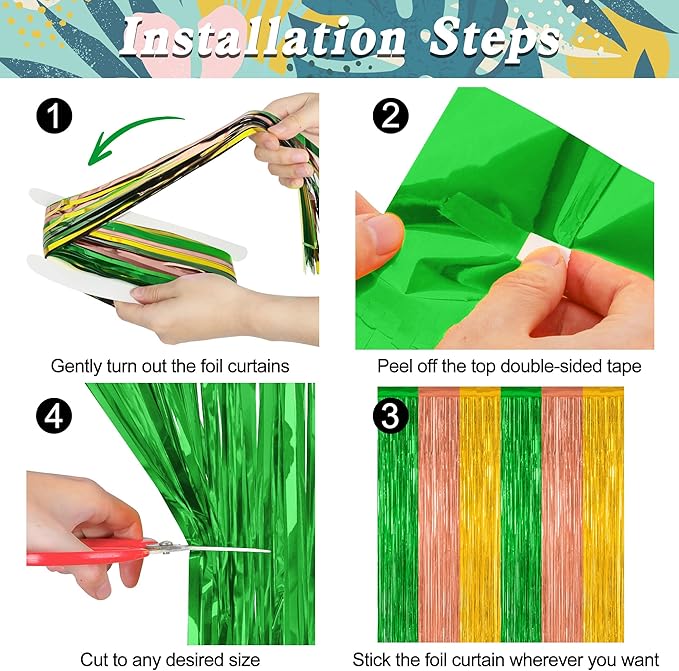 Installation Steps

1

Gently turn out the foil curtains

2

Peel off the top double-sided tape

4

Cut to any desired size

3

Stick the foil curtain wherever you want