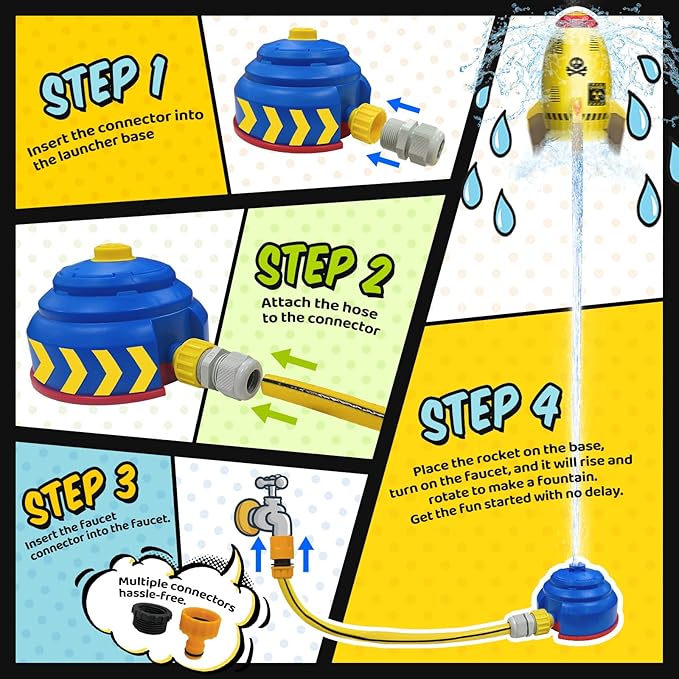 STEP 1

Insert the connector into the launcher base

STEP 2

Attach the hose to the connector

STEP 3

Insert the faucet connector into the faucet.

Multiple connectors hassle-free.

STEP 4

Place the rocket on the base, turn on the faucet, and it will rise and rotate to make a fountain. Get the fun started with no delay.