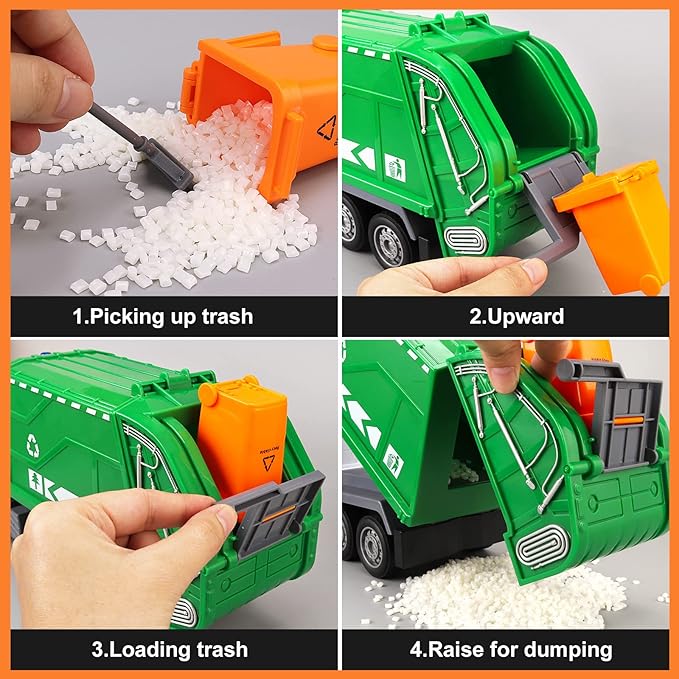 1.Picking up trash

2.Upward

3.Loading trash

4.Raise for dumping