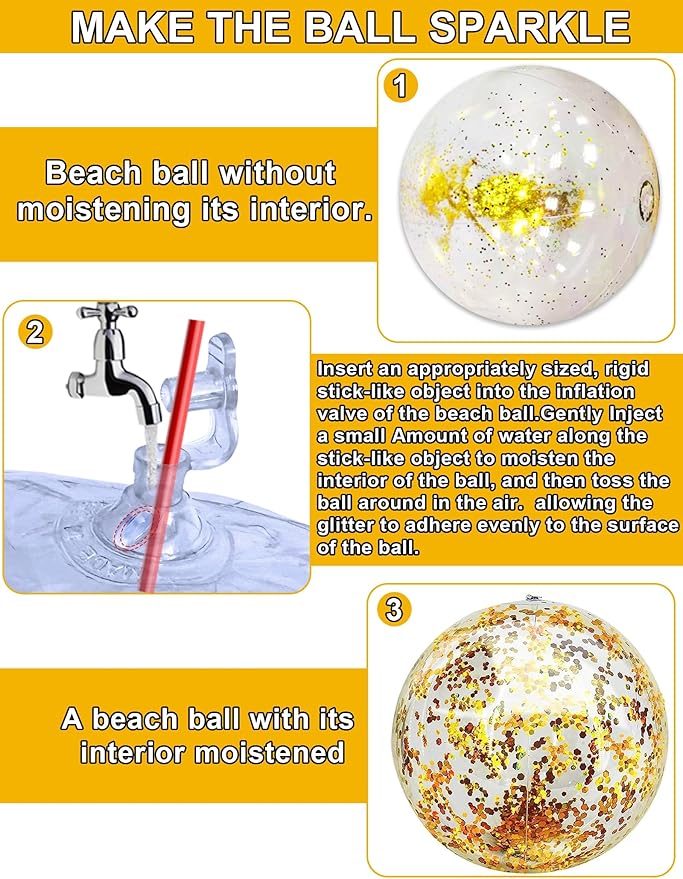 MAKE THE BALL SPARKLE

1

Beach ball without moistening its interior.

2

Insert an appropriately sized, rigid stick-like object into the inflation valve of the beach ball.Gently Inject a small Amount of water along the stick-like object to moisten the interior of the ball, and then toss the ball around in the air. allowing the glitter to adhere evenly to the surface of the ball.

3

A beach ball with its interior moistened