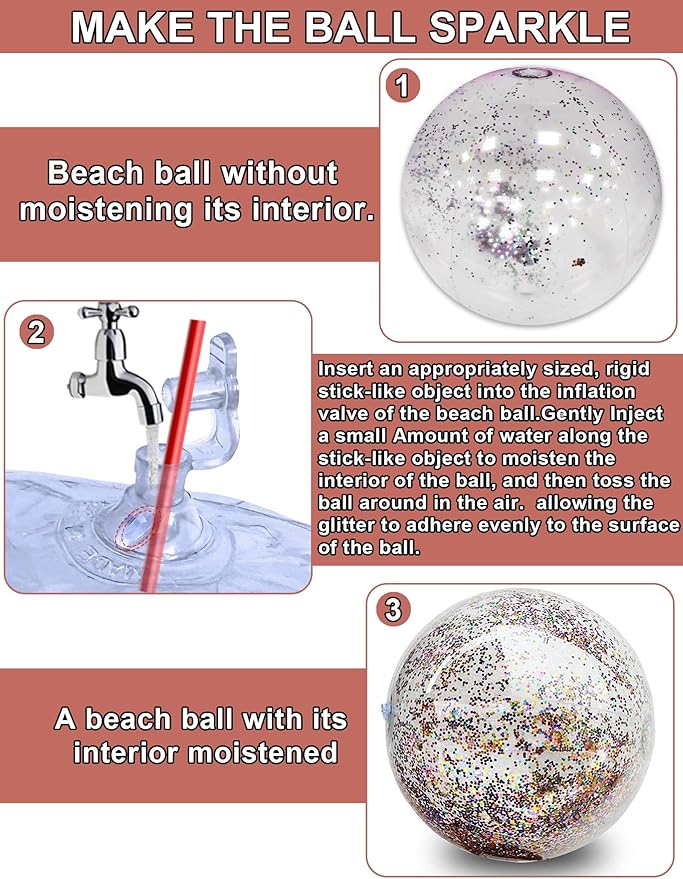 MAKE THE BALL SPARKLE

1

Beach ball without moistening its interior.

2

Insert an appropriately sized, rigid stick-like object into the inflation valve of the beach ball.Gently Inject a small Amount of water along the stick-like object to moisten the interior of the ball, and then toss the ball around in the air.  allowing the glitter to adhere evenly to the surface of the ball.

3

A beach ball with its interior moistened