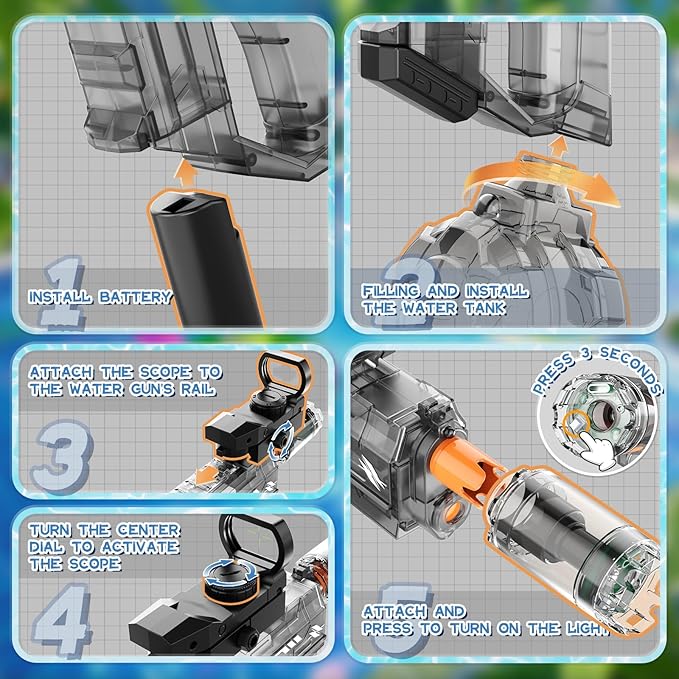 1
INSTALL BATTERY

2
FILLING AND INSTALL THE WATER TANK

ATTACH THE SCOPE TO THE WATER GUN'S RAIL
3

TURN THE CENTER DIAL TO ACTIVATE THE SCOPE
4

PRESS 3 SECONDS

5
ATTACH AND PRESS TO TURN ON THE LIGHT