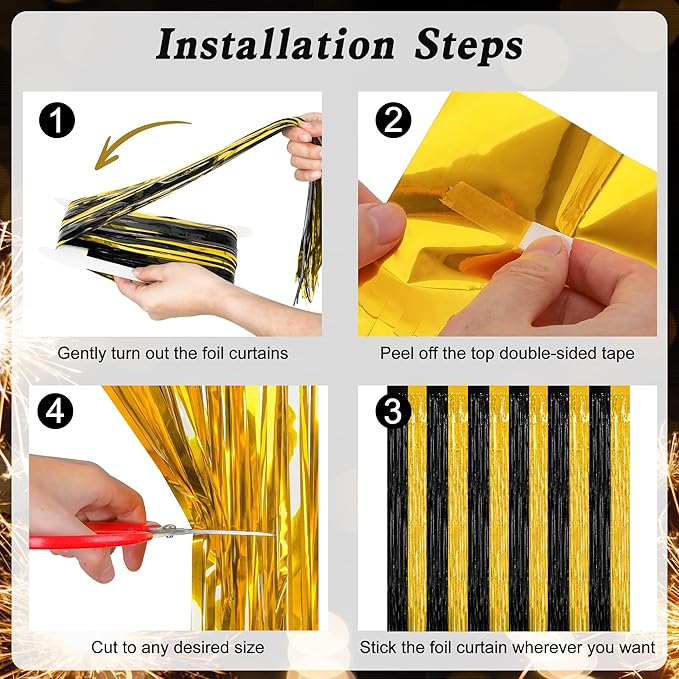 Installation Steps

1

Gently turn out the foil curtains

2

Peel off the top double-sided tape

4

Cut to any desired size

3

Stick the foil curtain wherever you want