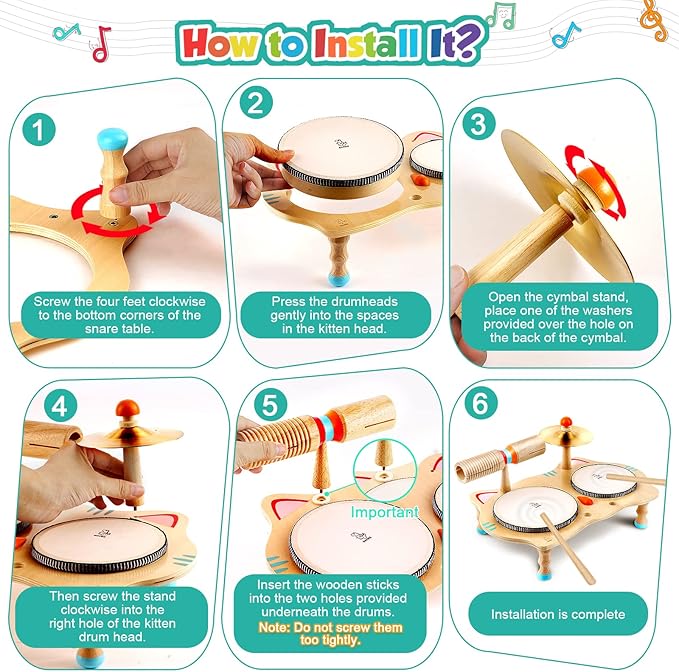 How to Install It?

1

Screw the four feet clockwise to the bottom corners of the snare table.

2

Press the drumheads gently into the spaces in the kitten head.

3

Open the cymbal stand, place one of the washers provided over the hole on the back of the cymbal.

4

Then screw the stand clockwise into the right hole of the kitten drum head.

5

Important

Insert the wooden sticks into the two holes provided underneath the drums.

Note: Do not screw them too tightly.

6

Installation is complete