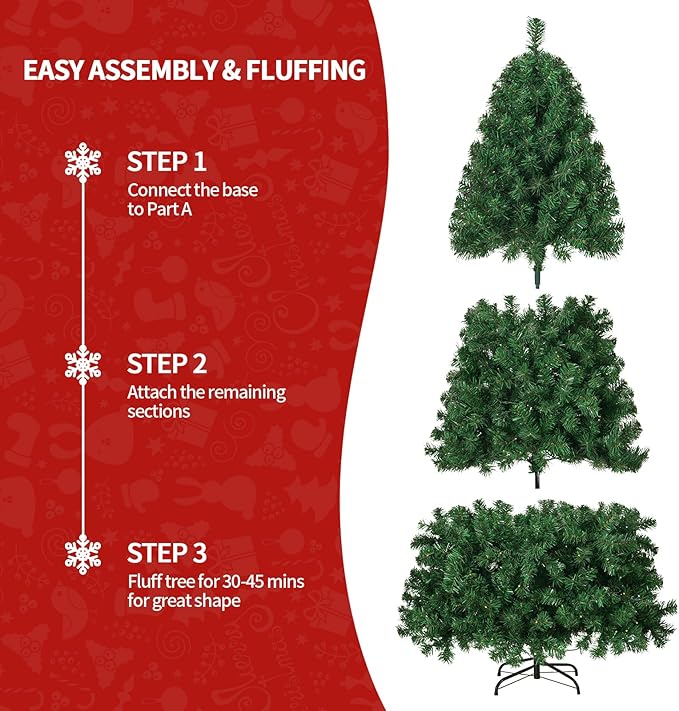 EASY ASSEMBLY & FLUFFING

STEP 1
Connect the base to Part A

STEP 2
Attach the remaining sections

STEP 3
Fluff tree for 30-45 mins for great shape