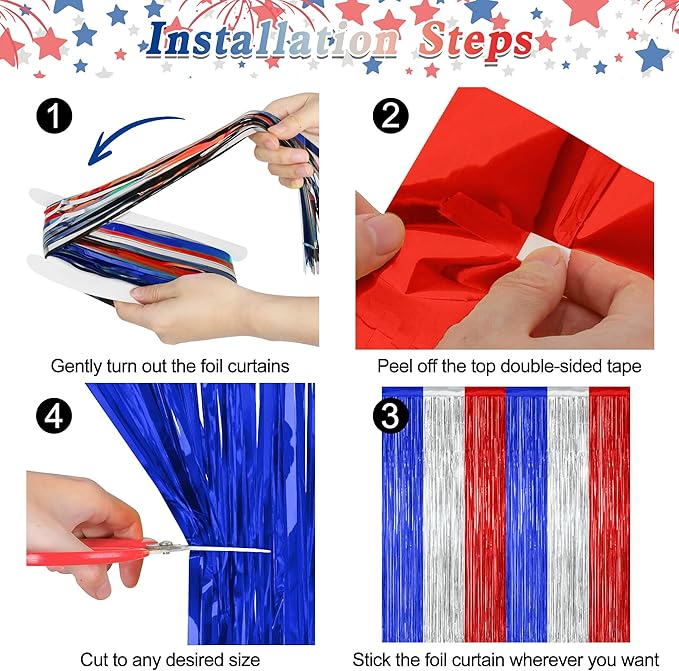 Installation Steps

1

Gently turn out the foil curtains

2

Peel off the top double-sided tape

4

Cut to any desired size

3

Stick the foil curtain wherever you want