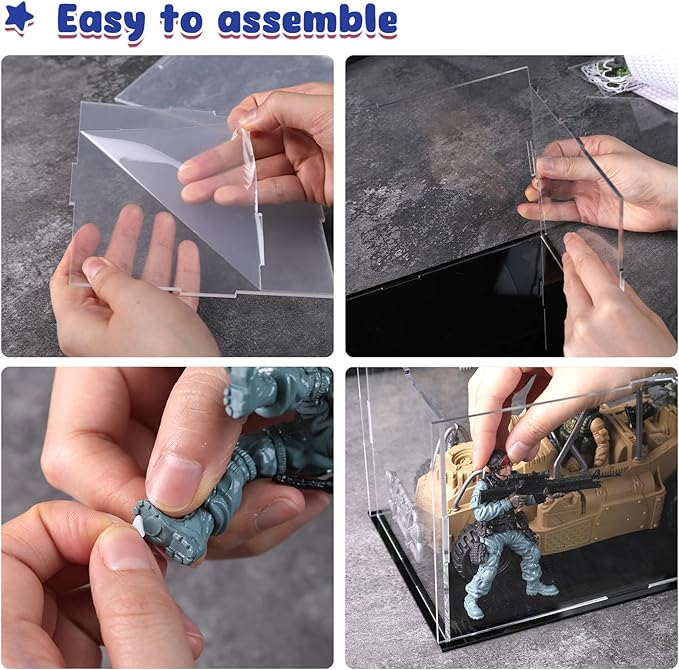 Easy to assemble