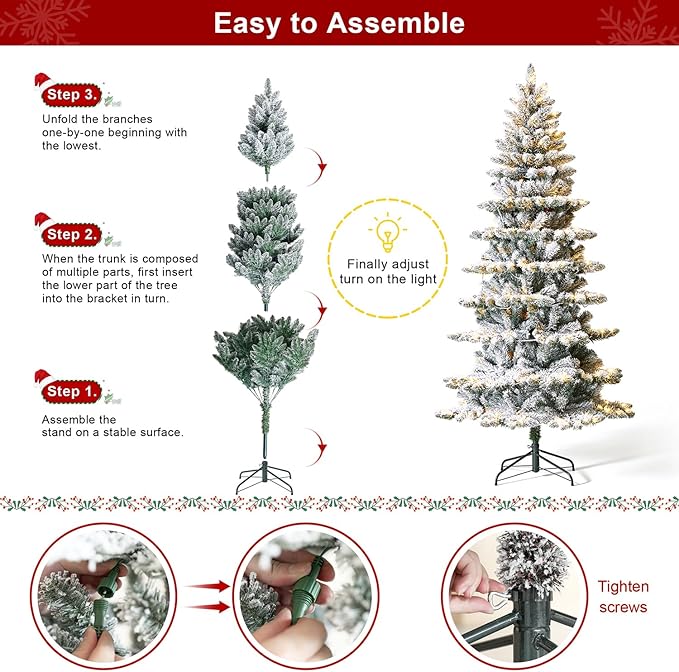 Easy to Assemble

Step 3.

Unfold the branches one-by-one beginning with the lowest.

Step 2.

When the trunk is composed of multiple parts, first insert the lower part of the tree into the bracket in turn.

Step 1.

Assemble the stand on a stable surface.

Finally adjust turn on the light

Tighten screws