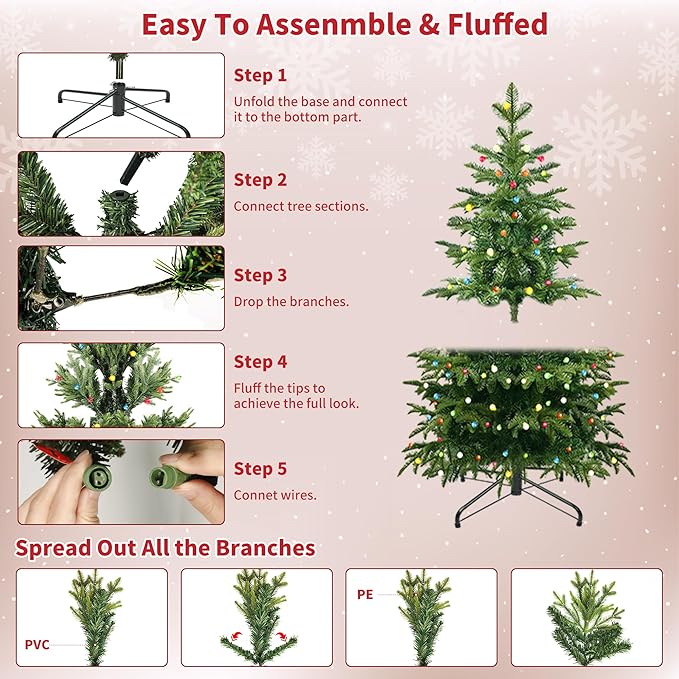 Easy To Assenmble & Fluffed

Step 1
Unfold the base and connect it to the bottom part.

Step 2
Connect tree sections.

Step 3
Drop the branches.

Step 4
Fluff the tips to achieve the full look.

Step 5
Connet wires.

Spread Out All the Branches

PVC

PE