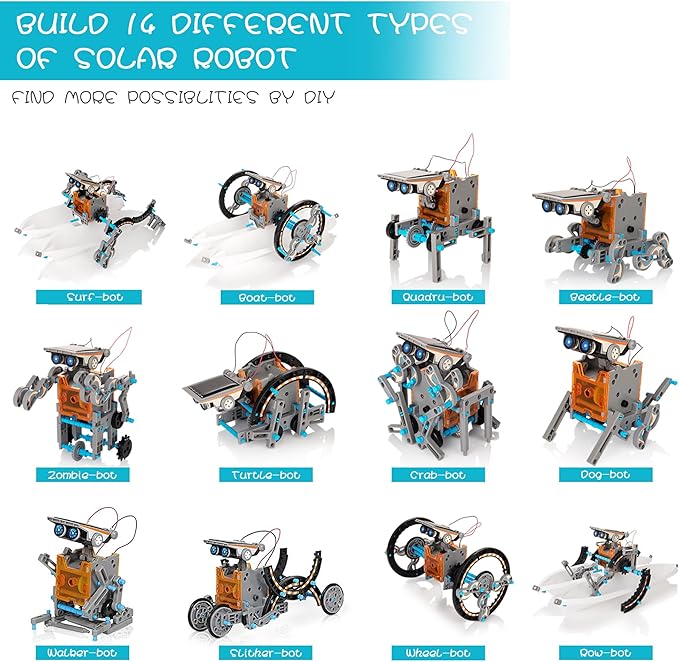 BUILD 14 DIFFERENT TYPES OF SOLAR ROBOT

FIND MORE POSSIBLITIES BY DIY

Surf-bot

Boat-bot

Quadru-bot

Beetle-bot

Zombie-bot

Turtle-bot

Crab-bot

Dog-bot

Walker-bot

Slither-bot

Wheel-bot

Row-bot