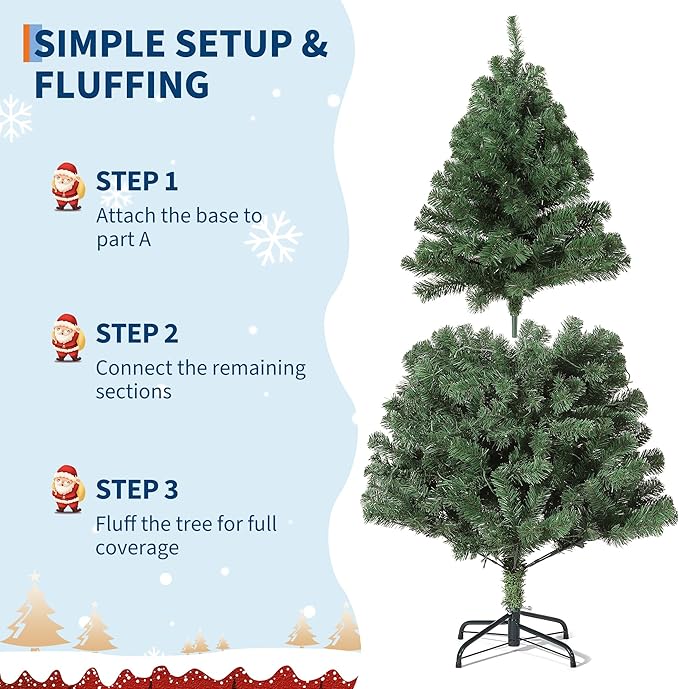 SIMPLE SETUP & FLUFFING

STEP 1
Attach the base to part A

STEP 2
Connect the remaining sections

STEP 3
Fluff the tree for full coverage