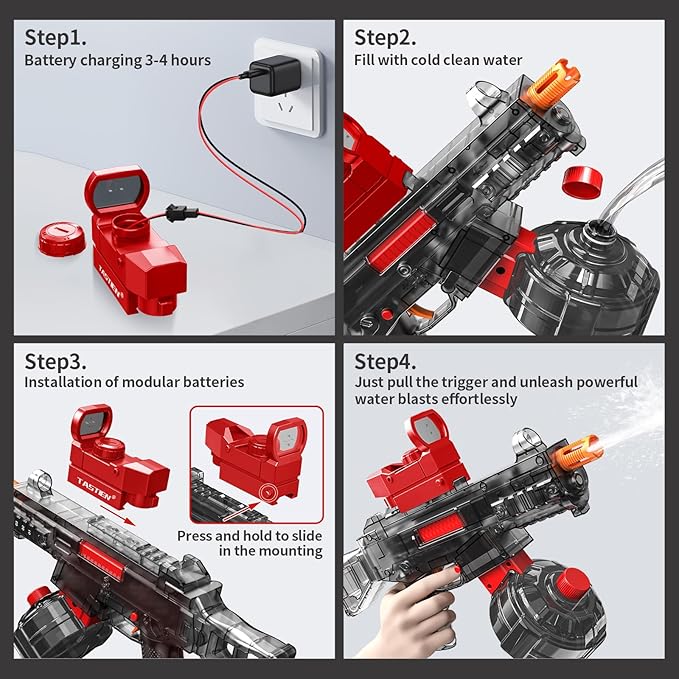 Step1.
Battery charging 3-4 hours

TASTIEN

Step2.
Fill with cold clean water

Step3.
Installation of modular batteries

TASTIEN

Press and hold to slide in the mounting

Step4.
Just pull the trigger and unleash powerful water blasts effortlessly